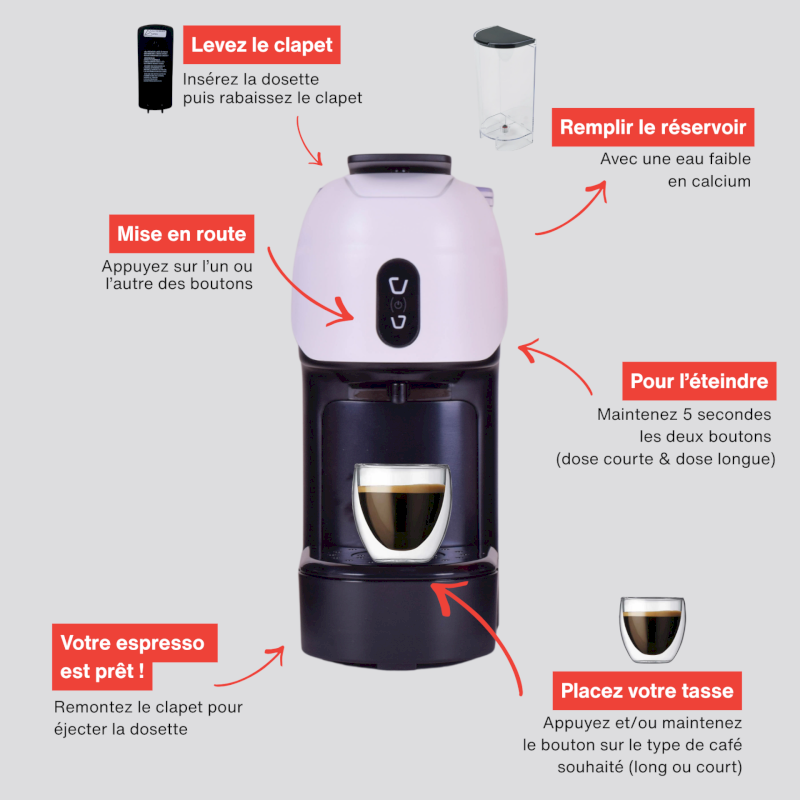 Levez le clapet

Insérez la dosette puis rabaissez le clapet

Remplir le réservoir

Avec une eau faible en calcium

Mise en route

Appuyez sur l'un ou l'autre des boutons

Pour l'éteindre

Maintenez 5 secondes les deux boutons (dose courte & dose longue)

Votre espresso est prêt !

Remontez le clapet pour éjecter la dosette

Placez votre tasse

Appuyez et/ou maintenez le bouton sur le type de café souhaité (long ou court)